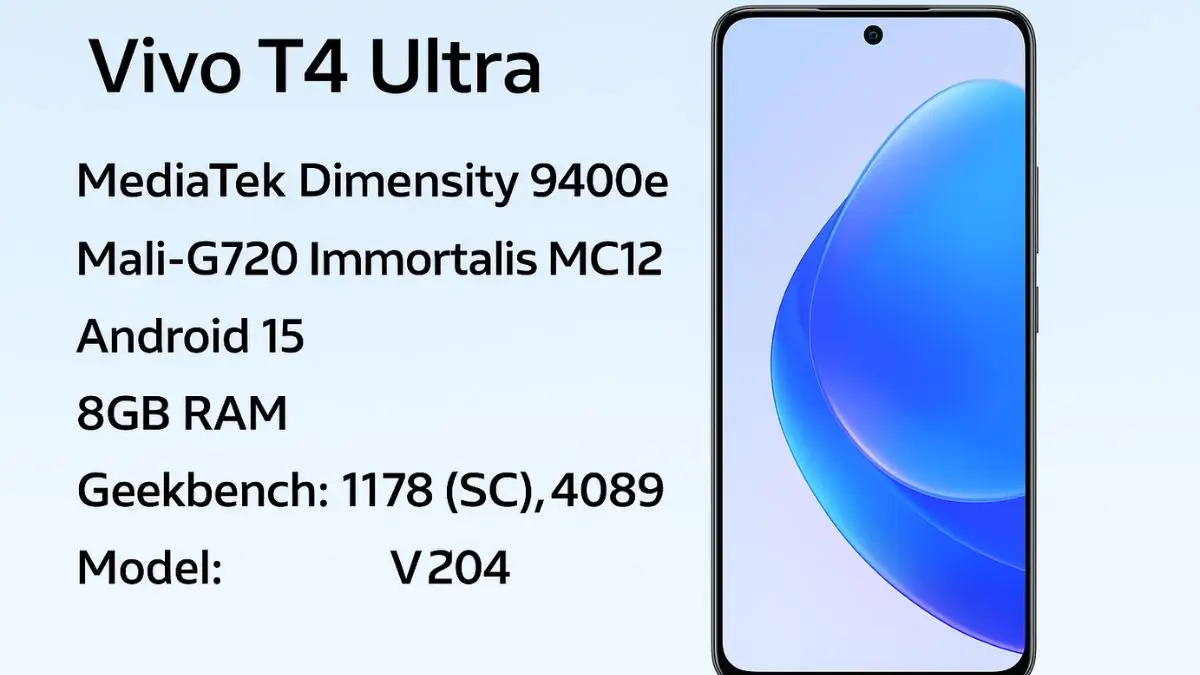 Vivo T4 Ultra

MediaTek Dimensity 9400e

Mali-G720 Immortalis MC12

Android 15

8GB RAM

Geekbench: 1178 (SC), 4089

Model: V204